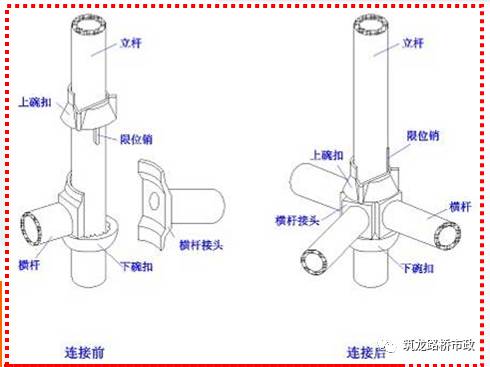 立杆
上碗扣
限位销
横杆
下碗扣
横杆接头
连接前

立杆
限位销
上碗扣
横杆接头
横杆
下碗扣
连接后

筑龙路桥市政