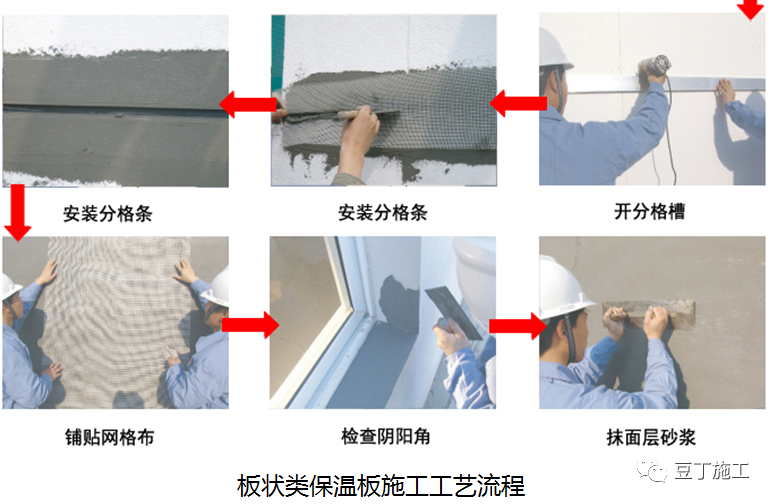 安装分格条

安装分格条

开分格槽

铺贴网格布

检查阴阳角

抹面层砂浆

板状类保温板施工工艺流程

豆丁施工