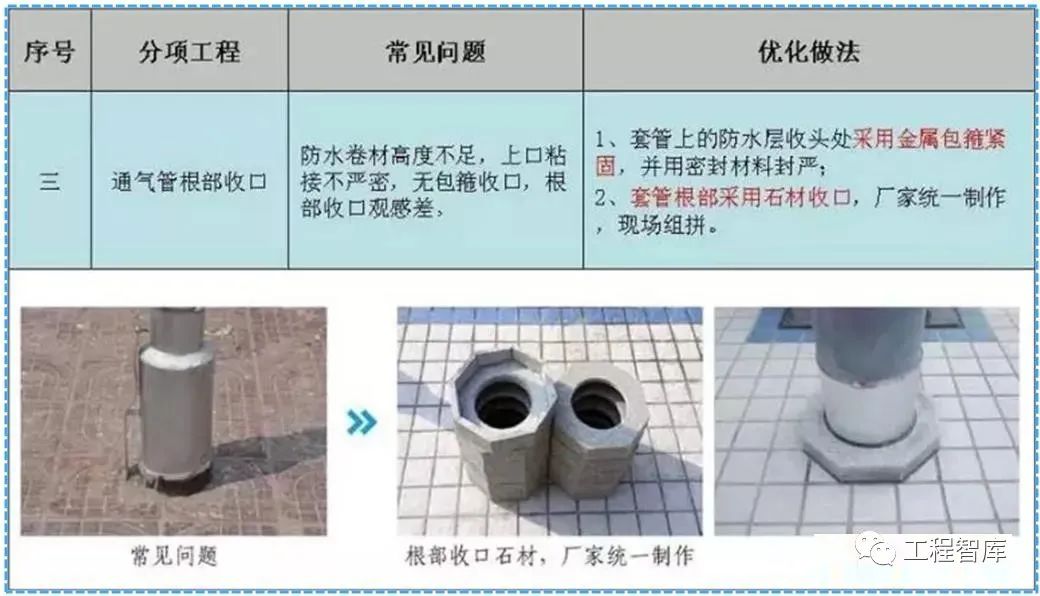 | 序号 | 分项工程 | 常见问题 | 优化做法 |
|---|---|---|---|
| 三 | 通气管根部收口 | 防水卷材高度不足，上口粘接不严密，无包箍收口，根部收口观感差。 | 1、套管上的防水层收头处采用金属包箍紧固，并用密封材料封严；<br>2、套管根部采用石材收口，厂家统一制作，现场组拼。 |

常见问题

根部收口石材，厂家统一制作

工程智库