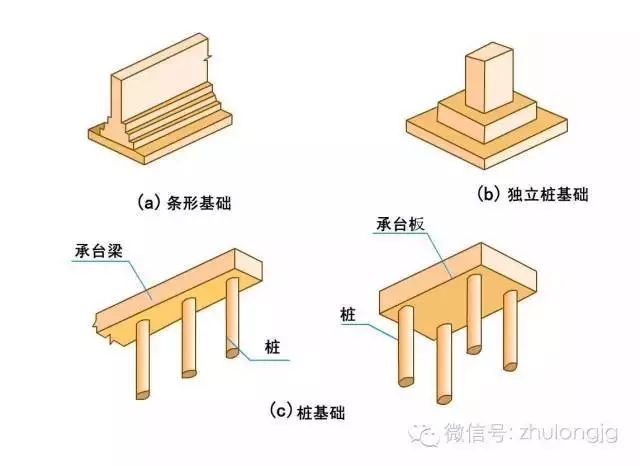 (a) 条形基础

(b) 独立桩基础

承台梁

桩

承台板

桩

(c) 桩基础

微信号: zhulongjg