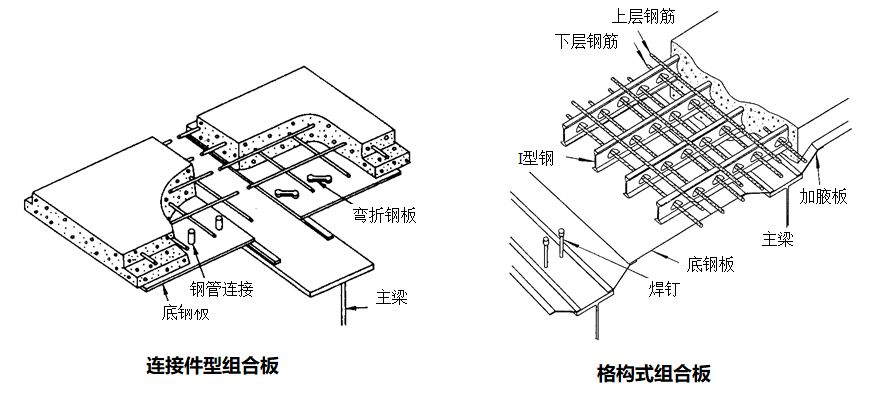 弯折钢板
钢管连接
底钢板
主梁
连接件型组合板

上层钢筋
下层钢筋
I型钢
加腋板
主梁
底钢板
焊钉
格构式组合板